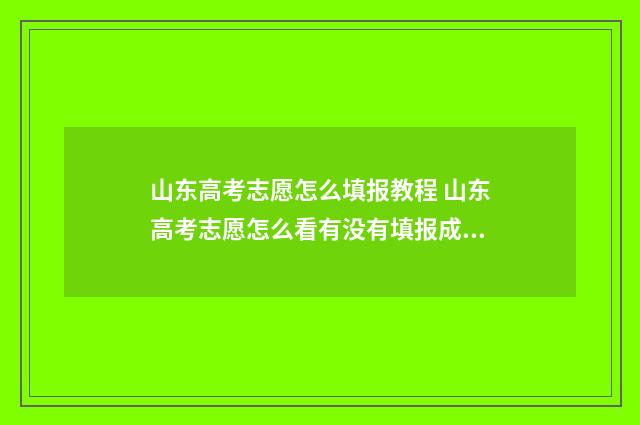 山东高考志愿怎么填报教程 山东高考志愿怎么看有没有填报成...