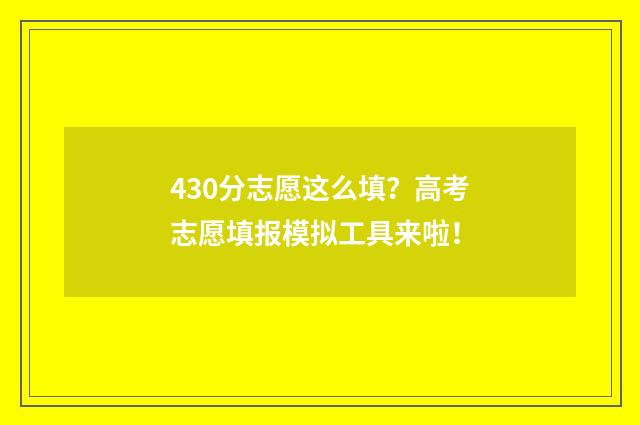 430分志愿这么填？高考志愿填报模拟工具来啦！