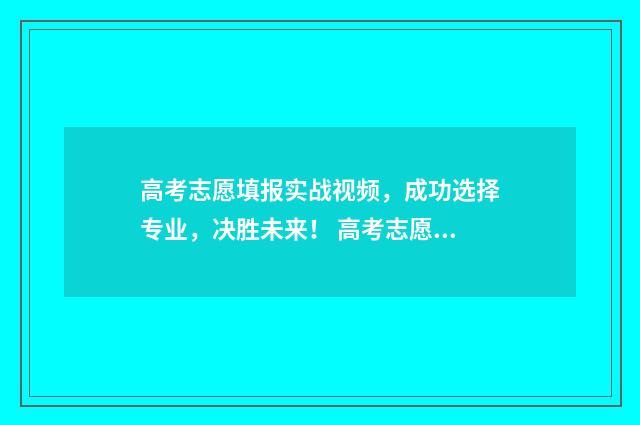 高考志愿填报实战视频，成功选择专业，决胜未来！高考志愿...