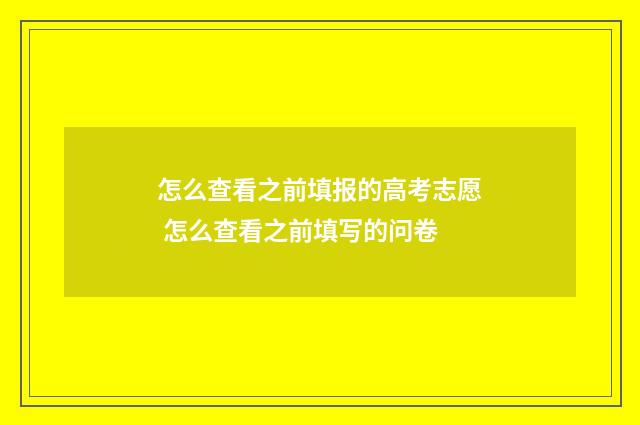 怎么查看之前填报的高考志愿
怎么查看之前填写的问卷