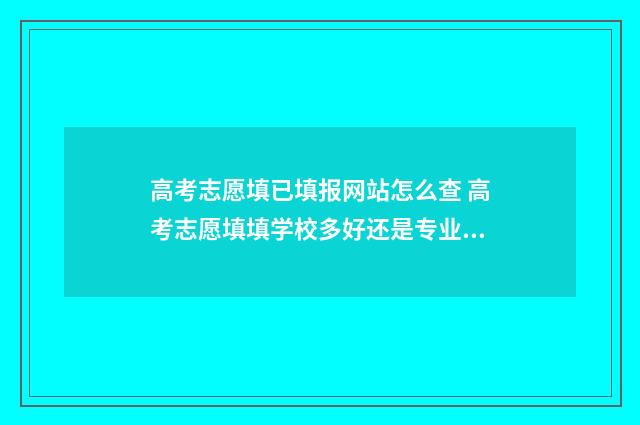 高考志愿填已填报网站怎么查 高考志愿填填学校多好还是专业...