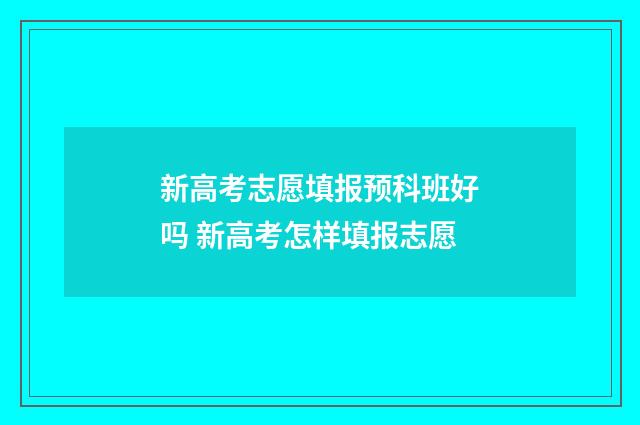 新高考志愿填报预科班好吗 新高考怎样填报志愿