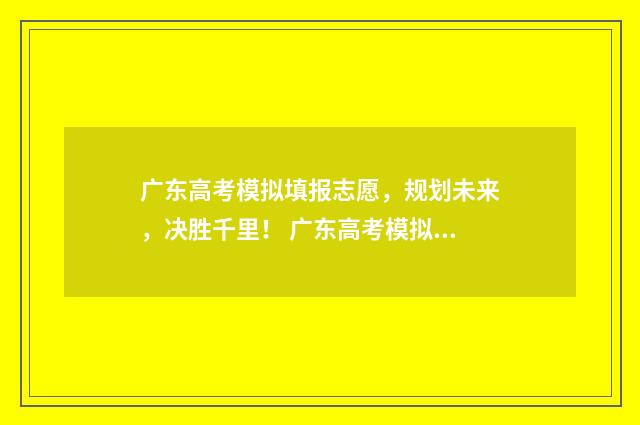 广东高考模拟填报志愿，规划未来，决胜千里！ 广东高考模拟...