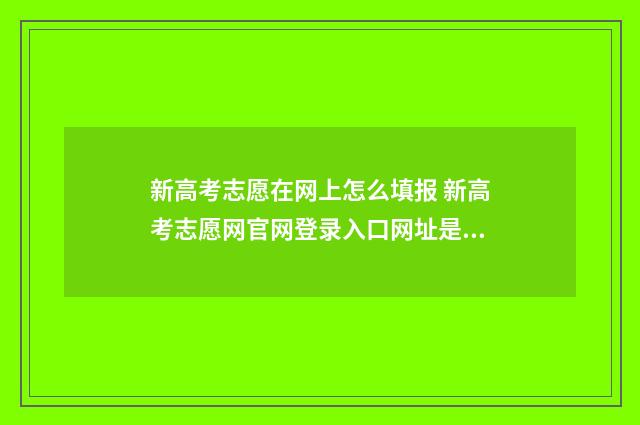 新高考志愿在网上怎么填报 新高考志愿网官网登录入口网址是...