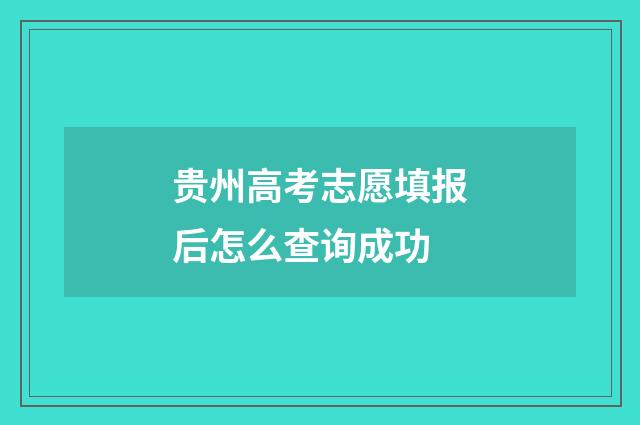 贵州高考志愿填报后怎么查询成功