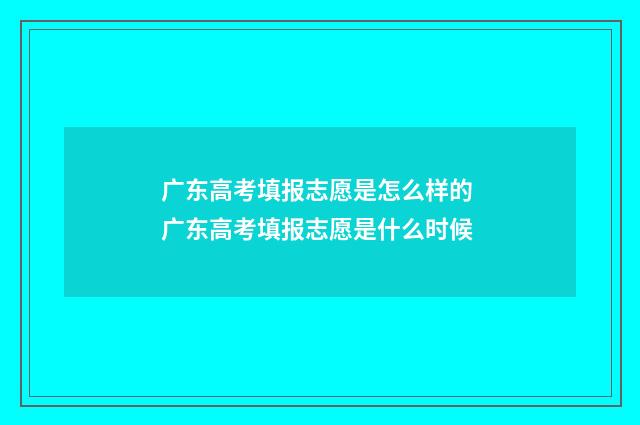 广东高考填报志愿是怎么样的
广东高考填报志愿是什么时候