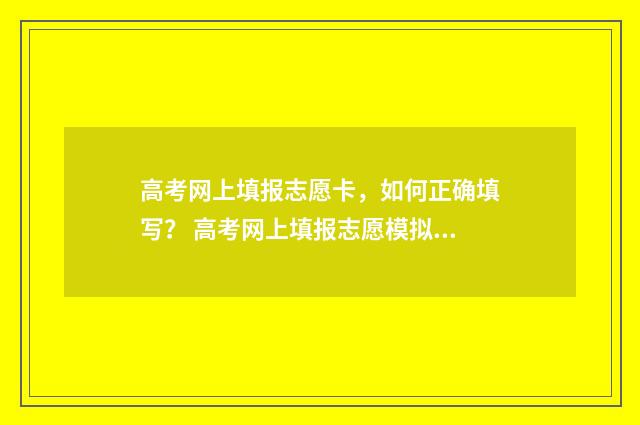 高考网上填报志愿卡，如何正确填写？ 高考网上填报志愿模拟...