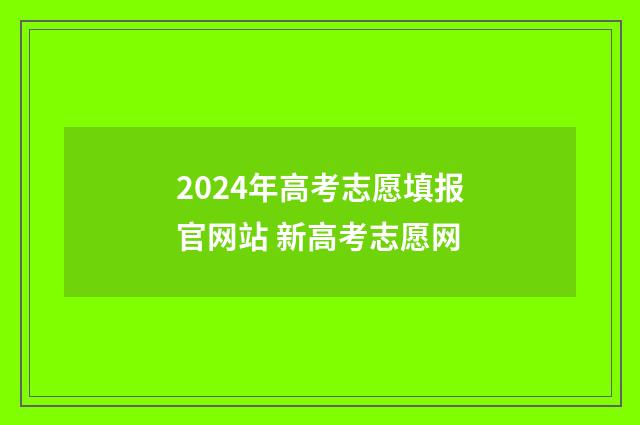 2024年高考志愿填报官网站 新高考志愿网