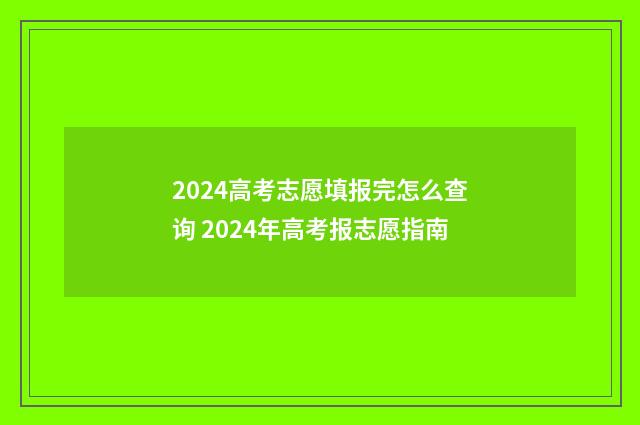 2024高考志愿填报完怎么查询 2024年高考报志愿指南