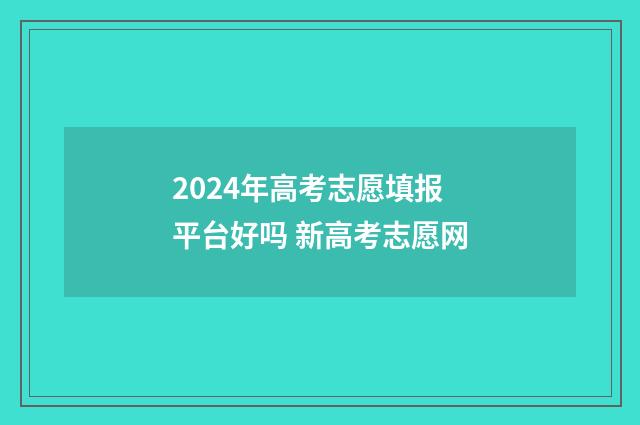 2024年高考志愿填报平台好吗 新高考志愿网