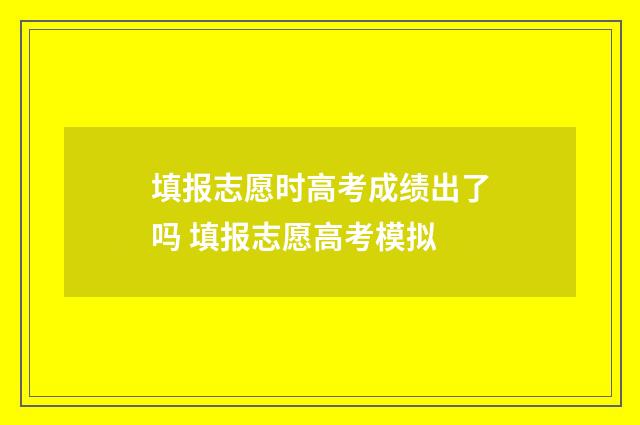 填报志愿时高考成绩出了吗 填报志愿高考模拟