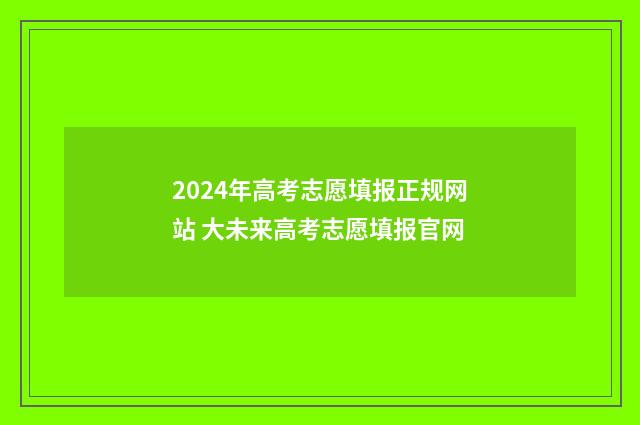 2024年高考志愿填报正规网站 大未来高考志愿填报官网