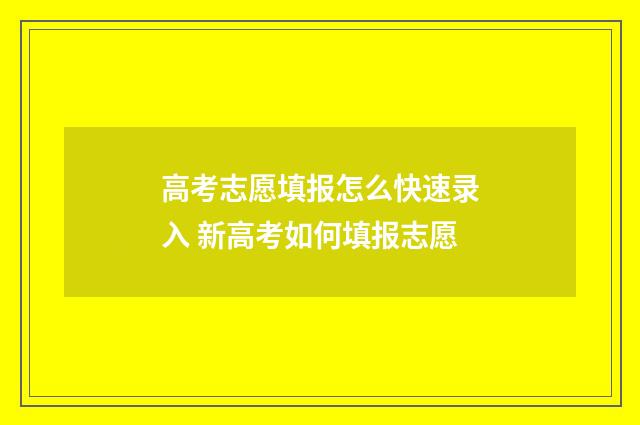 高考志愿填报怎么快速录入 新高考如何填报志愿