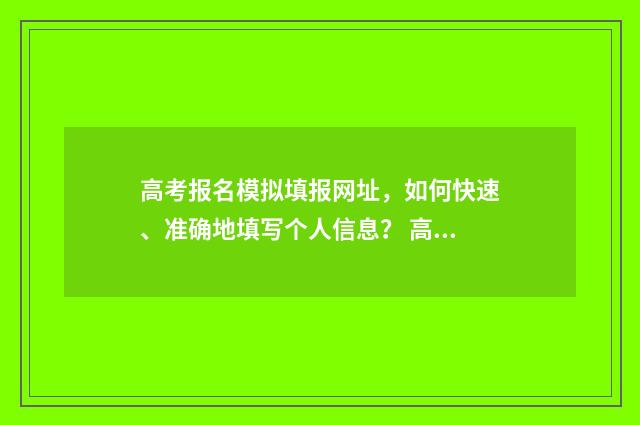 高考报名模拟填报网址，如何快速、准确地填写个人信息？ 高...