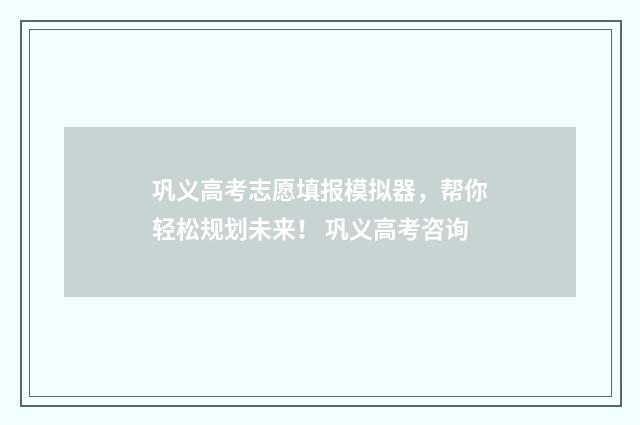 巩义高考志愿填报模拟器，帮你轻松规划未来！ 巩义高考咨询