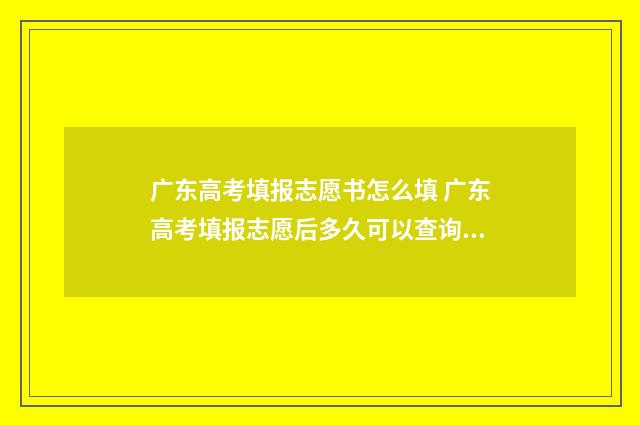 广东高考填报志愿书怎么填 广东高考填报志愿后多久可以查询...