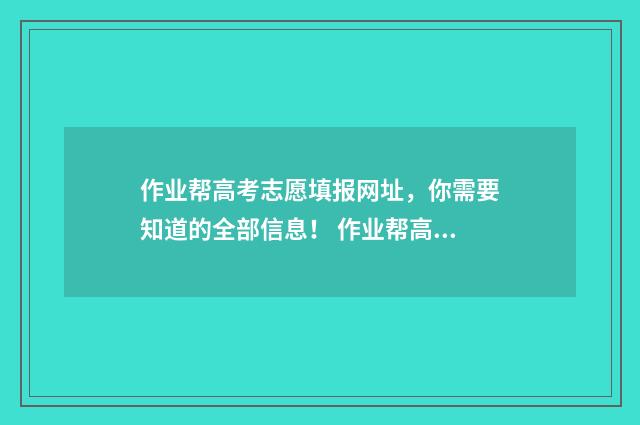 作业帮高考志愿填报网址，你需要知道的全部信息！ 作业帮高...