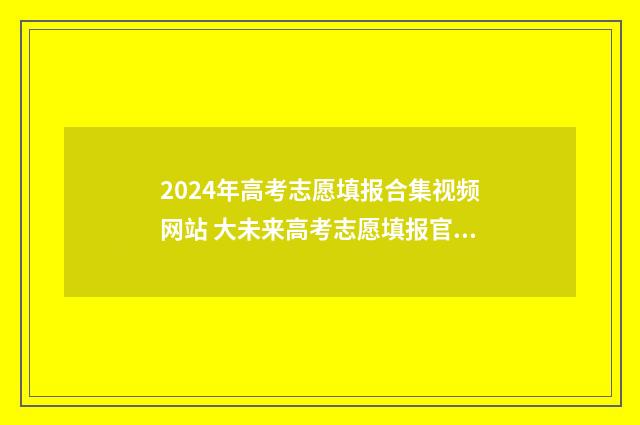 2024年高考志愿填报合集视频网站 大未来高考志愿填报官...