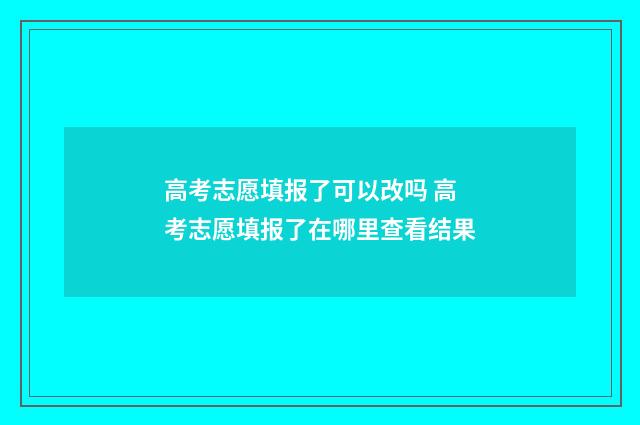 高考志愿填报了可以改吗 高考志愿填报了在哪里查看结果