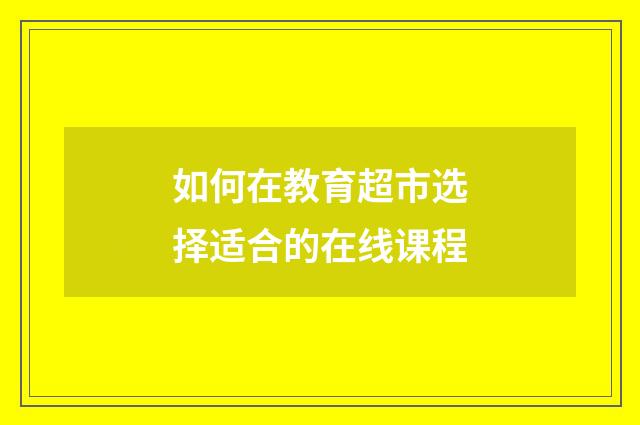 如何在教育超市选择适合的在线课程