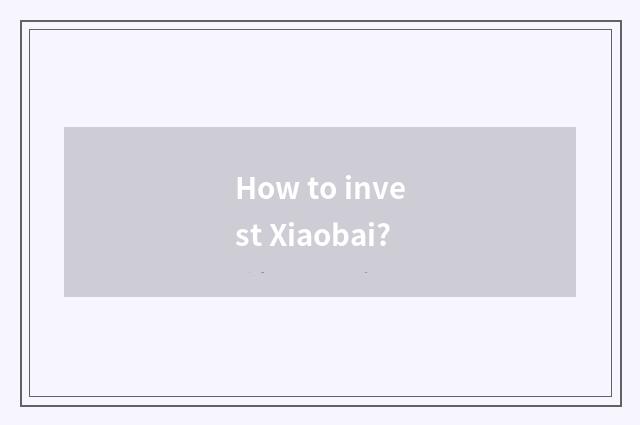 How to invest Xiaobai?