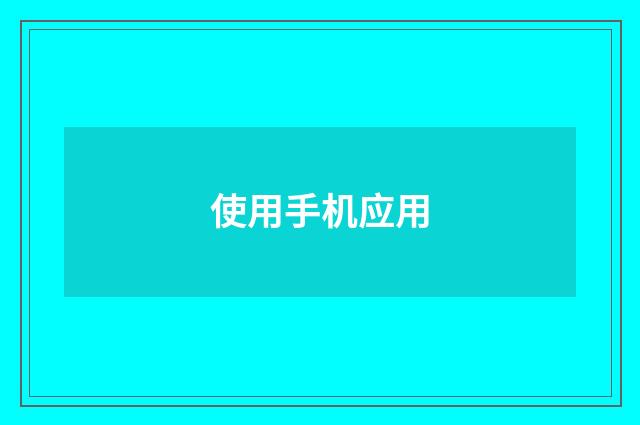 使用手机应用