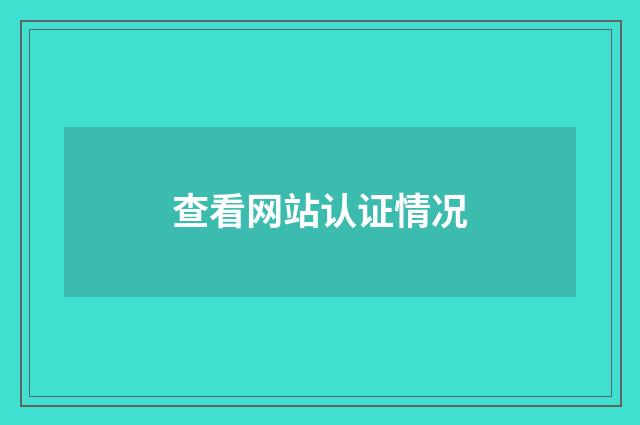 查看网站认证情况