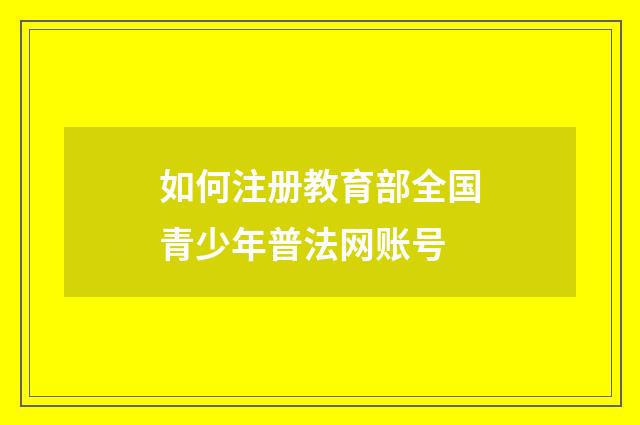 如何注册教育部全国青少年普法网账号