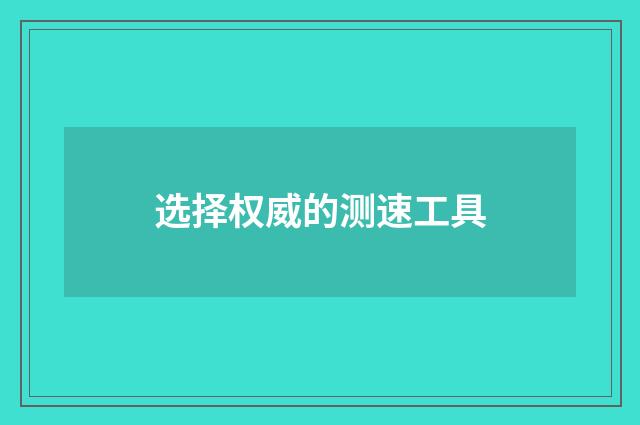 选择权威的测速工具