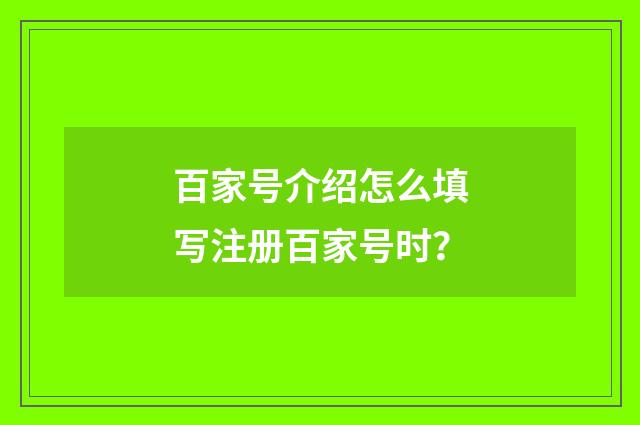 百家号介绍怎么填写注册百家号时？