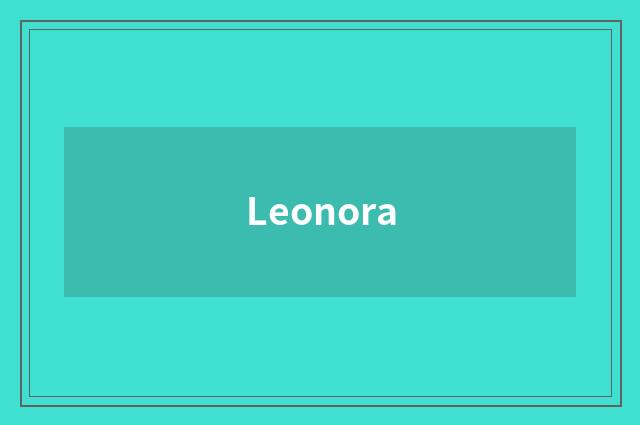 Leonora